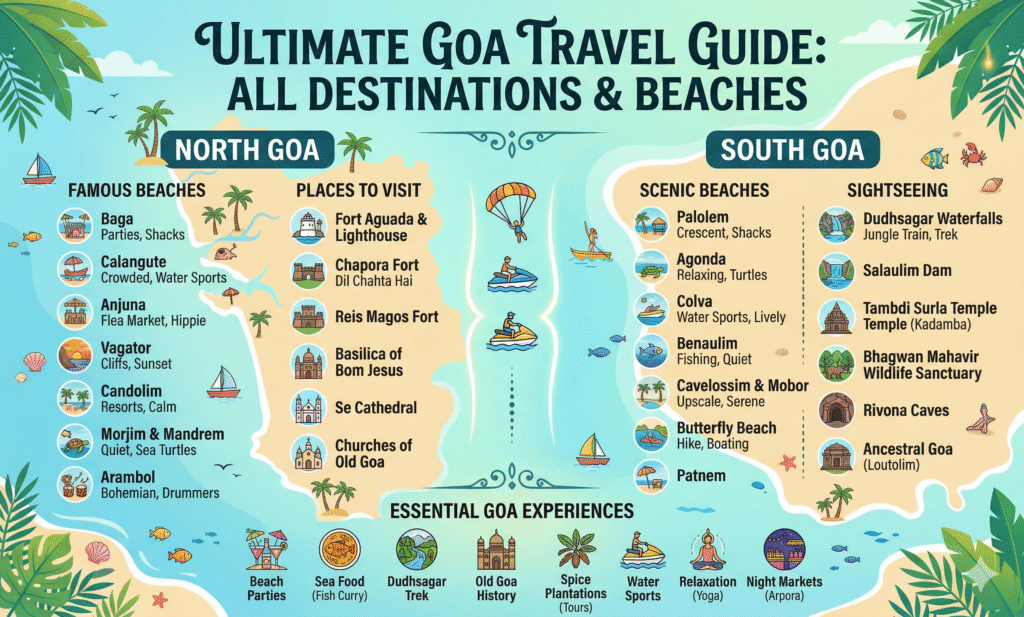 ULTIMATE GOA TRAVEL GUIDE: ALL DESTINATIONS & BEACHES

NORTH GOA

FAMOUS BEACHES

Baga
Parties, Shacks

Calangute
Crowded, Water Sports

Anjuna
Flea Market, Hippie

Vagator
Cliffs, Sunset

Candolim
Resorts, Calm

Morjim & Mandrem
Quiet, Sea Turtles

Arambol
Bohemian, Drummers

PLACES TO VISIT

Fort Aguada & Lighthouse

Chapora Fort
Dil Chahta Hai

Reis Magos Fort

Basilica of Bom Jesus

Se Cathedral

Churches of Old Goa

SOUTH GOA

SCENIC BEACHES

Palolem
Crescent, Shacks

Agonda
Relaxing, Turtles

Colva
Water Sports, Lively

Benaulim
Fishing, Quiet

Cavelossim & Mobor
Upscale, Serene

Butterfly Beach
Hike, Boating

Patnem

SIGHTSEEING

Dudhsagar Waterfalls
Jungle Train, Trek

Salaulim Dam

Tambdi Surla Temple
Temple (Kadamba)

Bhagwan Mahavir Wildlife Sanctuary

Rivona Caves

Ancestral Goa
(Loutolim)

ESSENTIAL GOA EXPERIENCES

Beach Parties

Sea Food
(Fish Curry)

Dudhsagar Trek

Old Goa History

Spice Plantations
(Tours)

Water Sports

Relaxation
(Yoga)

Night Markets
(Arpora)