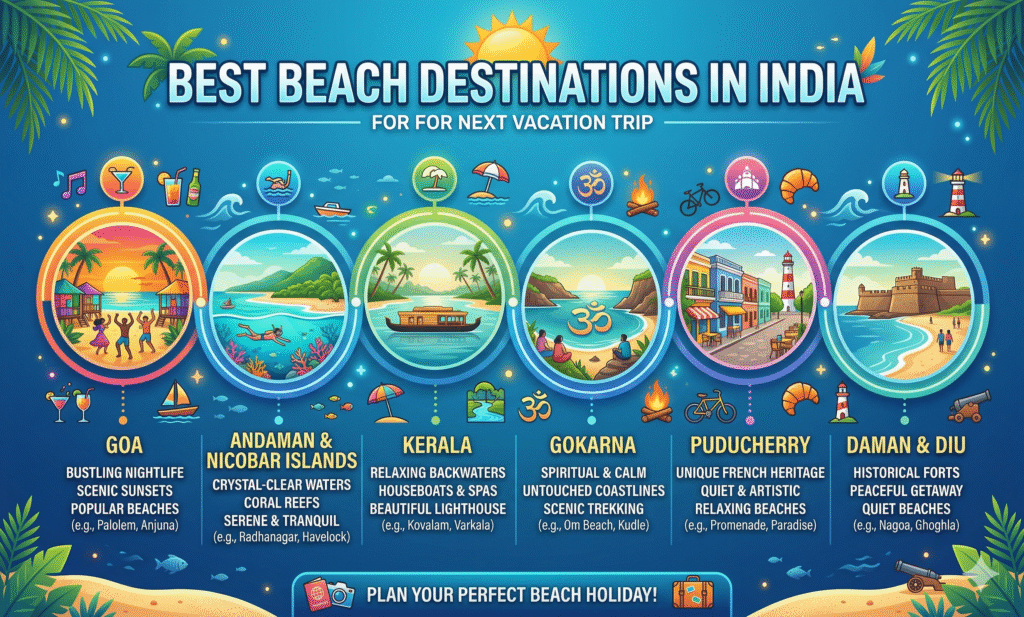 BEST BEACH DESTINATIONS IN INDIA
FOR FOR NEXT VACATION TRIP

GOA
BUSTLING NIGHTLIFE
SCENIC SUNSETS
POPULAR BEACHES
(e.g., Palolem, Anjuna)

ANDAMAN & NICOBAR ISLANDS
CRYSTAL-CLEAR WATERS
CORAL REEFS
SERENE & TRANQUIL
(e.g., Radhanagar, Havelock)

KERALA
RELAXING BACKWATERS
HOUSEBOATS & SPAS
BEAUTIFUL LIGHTHOUSE
(e.g., Kovalam, Varkala)

GOKARNA
SPIRITUAL & CALM
UNTOUCHED COASTLINES
SCENIC TREKKING
(e.g., Om Beach, Kudle)

PUDUCHERRY
UNIQUE FRENCH HERITAGE
QUIET & ARTISTIC
RELAXING BEACHES
(e.g., Promenade, Paradise)

DAMAN & DIU
HISTORICAL FORTS
PEACEFUL GETAWAY
QUIET BEACHES
(e.g., Nagoa, Ghoghla)

PLAN YOUR PERFECT BEACH HOLIDAY!